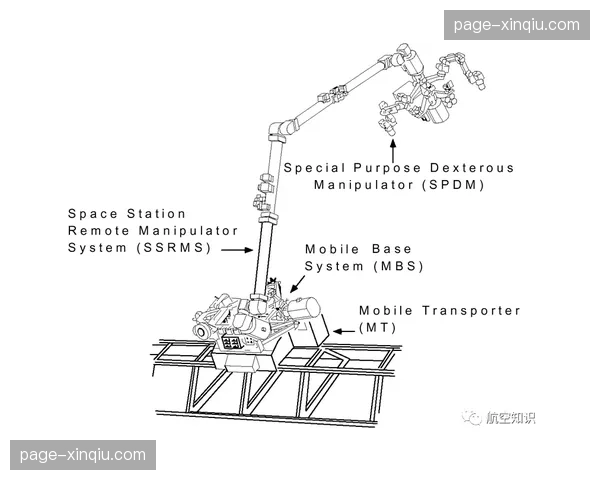 page-xinqiu.com

Special Purpose Dexterous Manipulator (SPDM)

Space Station Remote Manipulator System (SSRMS)

Mobile Base System (MBS)

Mobile Transporter (MT)

航空知识

page-xinqiu.com